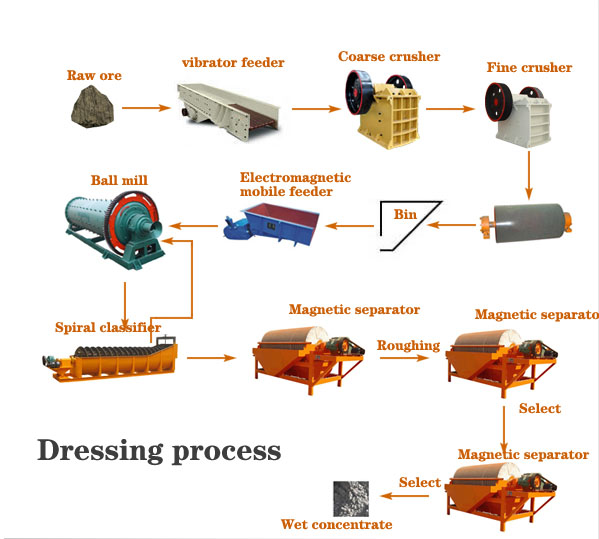 Raw ore

vibrator feeder

Coarse crusher

Fine crusher

Ball mill

Electromagnetic mobile feeder

Bin

Spiral classifier

Magnetic separator

Roughing

Magnetic separato

Select

Dressing process

Magnetic separator

Select

Wet concentrate