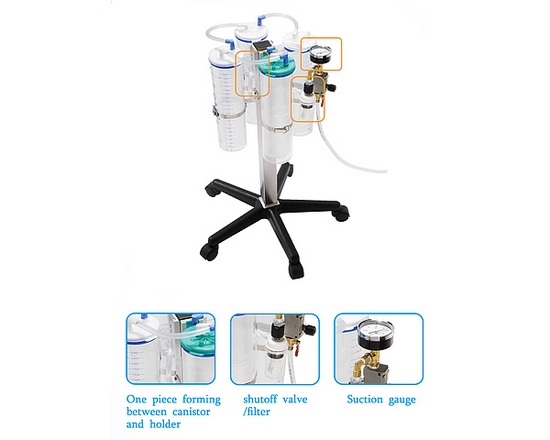 One piece forming between canistor and holder

shutoff valve /filter

Suction gauge