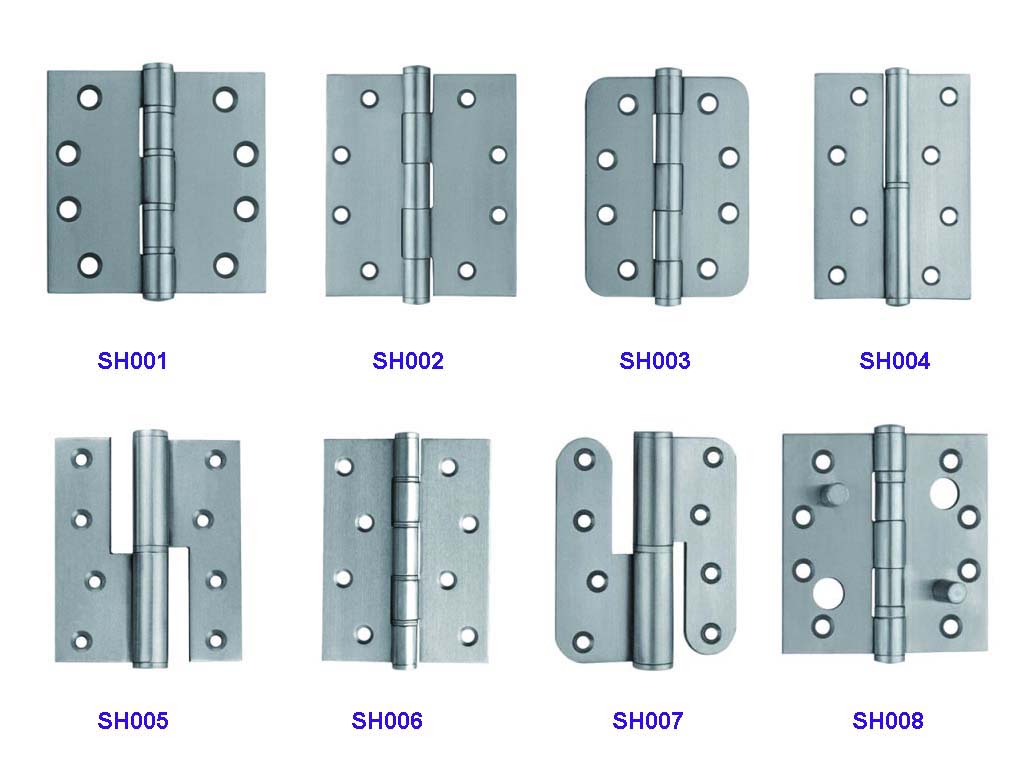 SH001 SH002 SH003 SH004

SH005 SH006 SH007 SH008