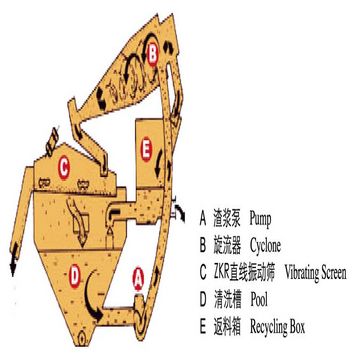 B

E

C

D

A

A 渣浆泵 Pump
B 旋流器 Cyclone
C ZKR直线振动筛 Vibrating Screen
D 清洗槽 Pool
E 返料箱 Recycling Box