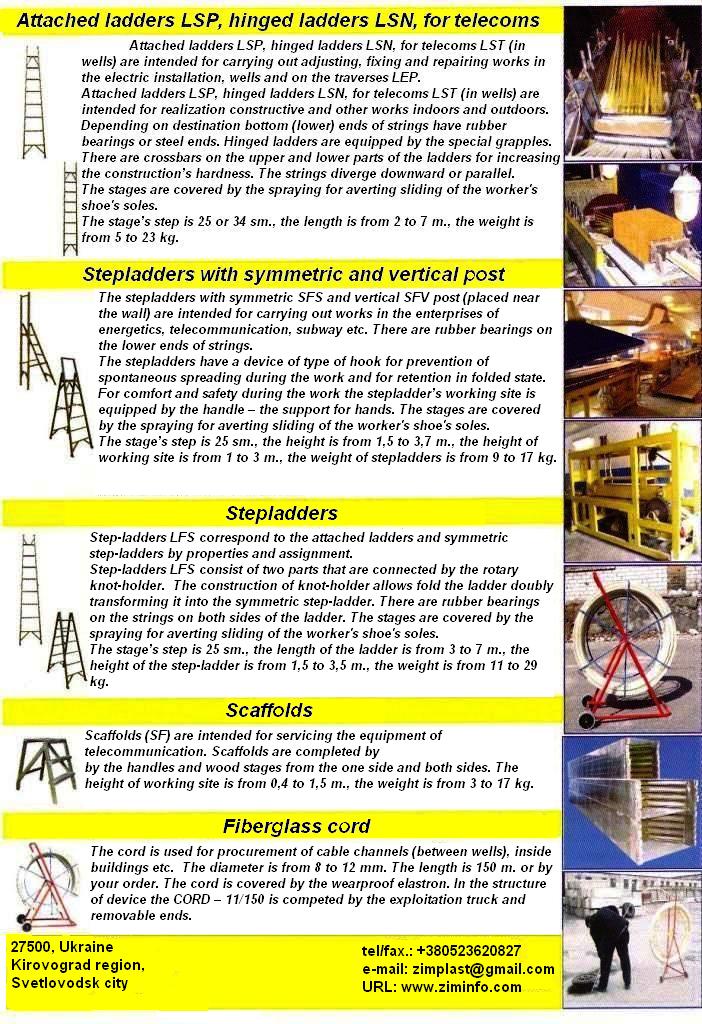 Attached ladders LSP, hinged ladders LSN, for telecoms

Attached ladders LSP, hinged ladders LSN, for telecoms LST (in wells) are intended for carrying out adjusting, fixing and repairing works in the electric installation, wells and on the traverses LEP.
Attached ladders LSP, hinged ladders LSN, for telecoms LST (in wells) are intended for realization constructive and other works indoors and outdoors. Depending on destination bottom (lower) ends of strings have rubber bearings or steel ends. Hinged ladders are equipped by the special grapples. There are crossbars on the upper and lower parts of the ladders for increasing the construction's hardness. The strings diverge downward or parallel.
The stages are covered by the spraying for averting sliding of the worker's shoe's soles.
The stage's step is 25 or 34 sm., the length is from 2 to 7 m., the weight is from 5 to 23 kg.

Stepladders with symmetric and vertical post

The stepladders with symmetric SFS and vertical SFV post (placed near the wall) are intended for carrying out works in the enterprises of energetics, telecommunication, subway etc. There are rubber bearings on the lower ends of strings.
The stepladders have a device of type of hook for prevention of spontaneous spreading during the work and for retention in folded state. For comfort and safety during the work the stepladder's working site is equipped by the handle – the support for hands. The stages are covered by the spraying for averting sliding of the worker's shoe's soles.
The stage's step is 25 sm., the height is from 1,5 to 3,7 m., the height of working site is from 1 to 3 m., the weight of stepladders is from 9 to 17 kg.

Stepladders

Step-ladders LFS correspond to the attached ladders and symmetric step-ladders by properties and assignment.
Step-ladders LFS consist of two parts that are connected by the rotary knot-holder. The construction of knot-holder allows fold the ladder doubly transforming it into the symmetric step-ladder. There are rubber bearings on the strings on both sides of the ladder. The stages are covered by the spraying for averting sliding of the worker's shoe's soles.
The stage's step is 25 sm., the length of the ladder is from 3 to 7 m., the height of the step-ladder is from 1,5 to 3,5 m., the weight is from 11 to 29 kg.

Scaffolds

Scaffolds (SF) are intended for servicing the equipment of telecommunication. Scaffolds are completed by by the handles and wood stages from the one side and both sides. The height of working site is from 0,4 to 1,5 m., the weight is from 3 to 17 kg.

Fiberglass cord

The cord is used for procurement of cable channels (between wells), inside buildings etc. The diameter is from 8 to 12 mm. The length is 150 m. or by your order. The cord is covered by the wearproof elastron. In the structure of device the CORD – 11/150 is competed by the exploitation truck and removable ends.

27500, Ukraine
Kirovograd region,
Svetlovodsk city

tel/fax.: +380523620827
e-mail: zimplast@gmail.com
URL: www.ziminfo.com