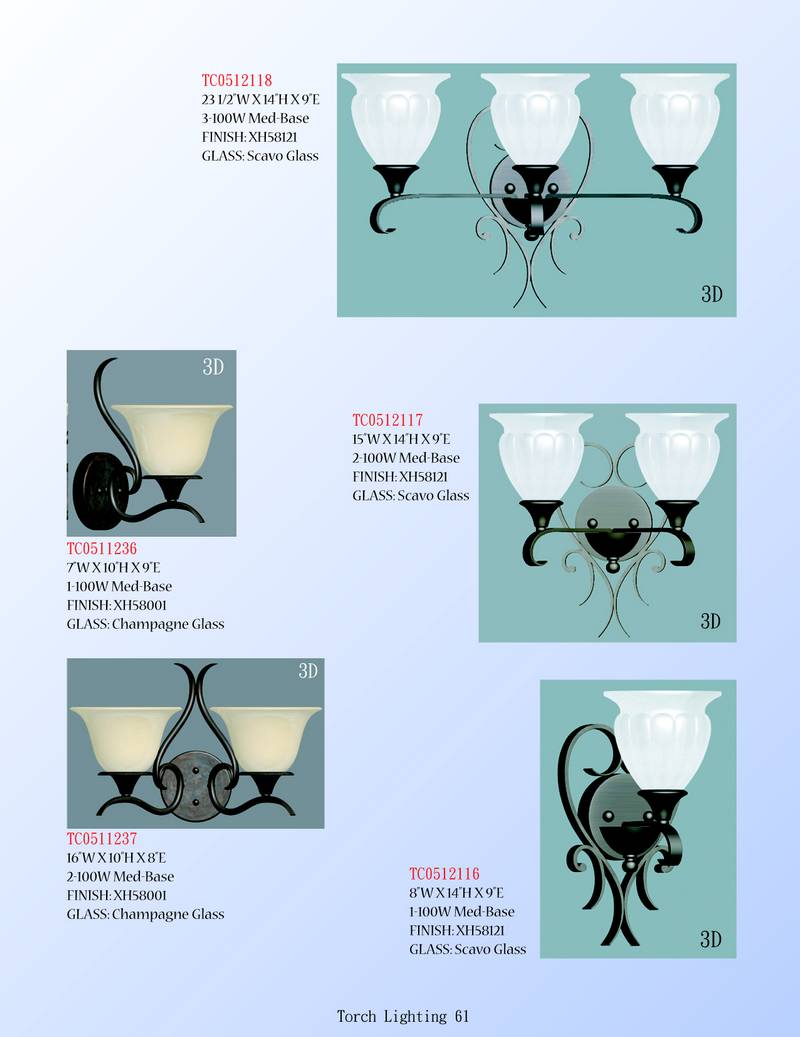 TC0512118
23 1/2"W X 14"H X 9"E
3-100W Med-Base
FINISH: XH58121
GLASS: Scavo Glass

3D

3D

TC0511236
7"W X 10"H X 9"E
1-100W Med-Base
FINISH: XH58001
GLASS: Champagne Glass

TC0512117
15"W X 14"H X 9"E
2-100W Med-Base
FINISH: XH58121
GLASS: Scavo Glass

3D

3D

TC0511237
16"W X 10"H X 8"E
2-100W Med-Base
FINISH: XH58001
GLASS: Champagne Glass

TC0512116
8"W X 14"H X 9"E
1-100W Med-Base
FINISH: XH58121
GLASS: Scavo Glass

3D

Torch Lighting 61