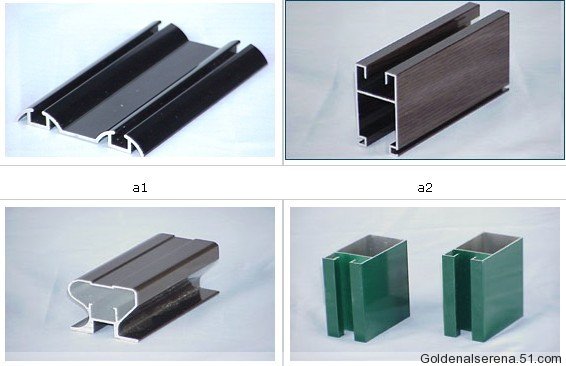 a1

a2

Goldenalserena.51.com