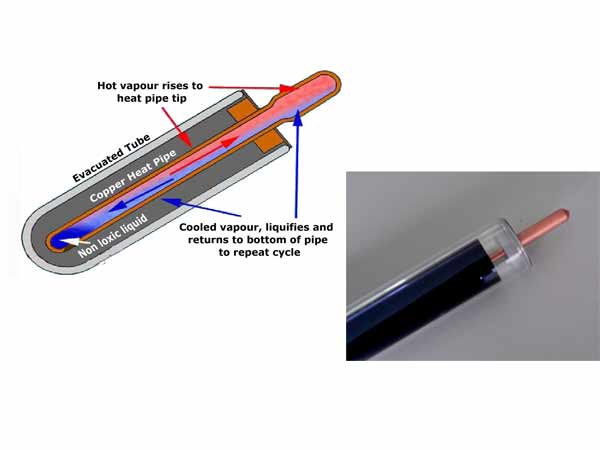 Hot vapour rises to heat pipe tip

Evacuated Tube

Copper Heat Pipe

Non toxic liquid

Cooled vapour, liquifies and returns to bottom of pipe to repeat cycle