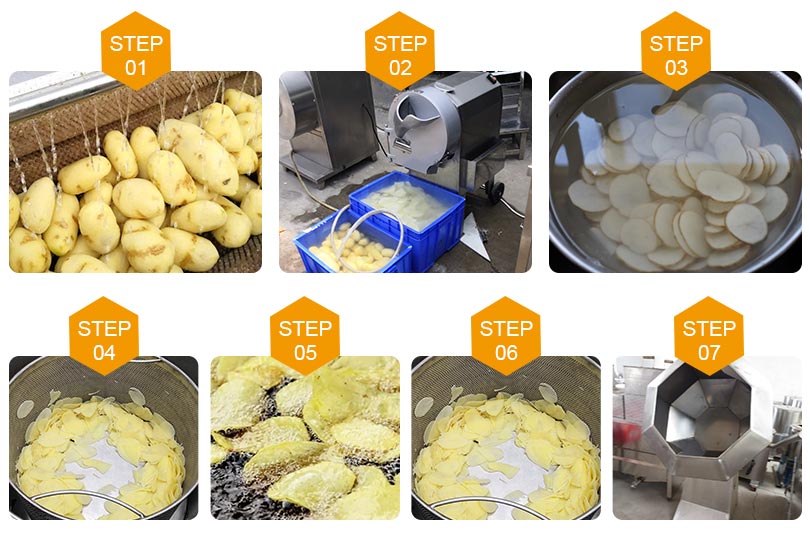 STEP 01

STEP 02

STEP 03

STEP 04

STEP 05

STEP 06

STEP 07