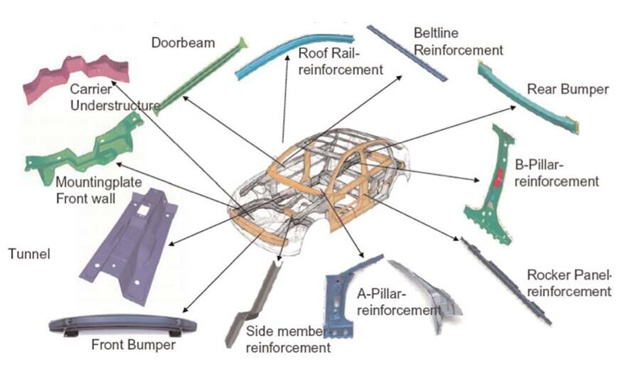 Doorbeam

Roof Rail-reinforcement

Beltline Reinforcement

Carrier Understructure

Rear Bumper

Mountingplate Front wall

B-Pillar-reinforcement

Tunnel

Rocker Panel-reinforcement

A-Pillar-reinforcement

Front Bumper

Side member reinforcement