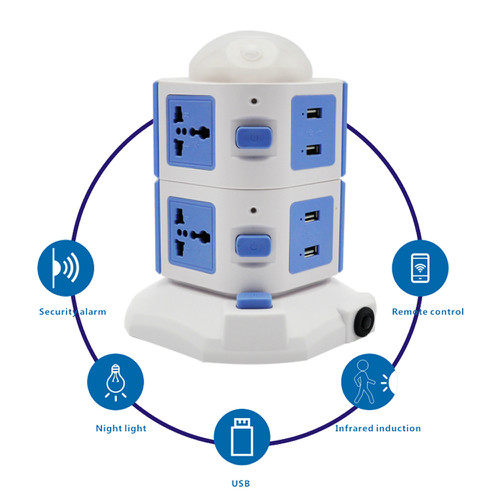 Security alarm

Remote control

Night light

Infrared induction

USB