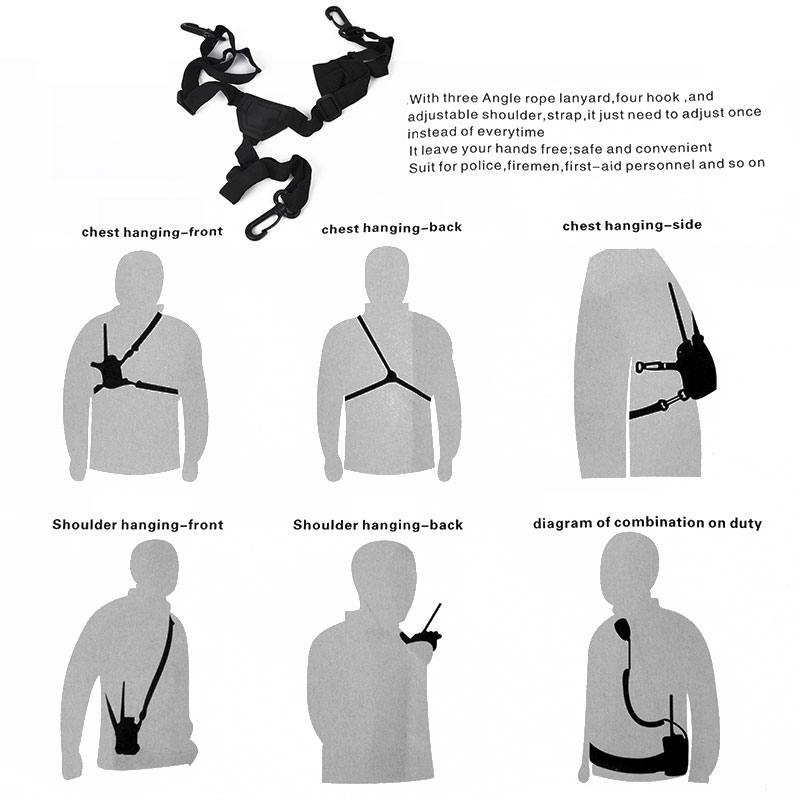 .With three Angle rope lanyard,four hook ,and adjustable shoulder,strap,it just need to adjust once instead of everytime
It leave your hands free;safe and convenient
Suit for police,firemen,first-aid personnel and so on

chest hanging-front

chest hanging-back

chest hanging-side

Shoulder hanging-front

Shoulder hanging-back

diagram of combination on duty