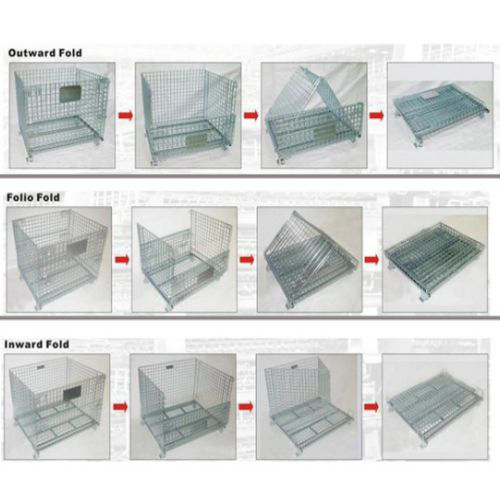 Outward Fold

Folio Fold

Inward Fold