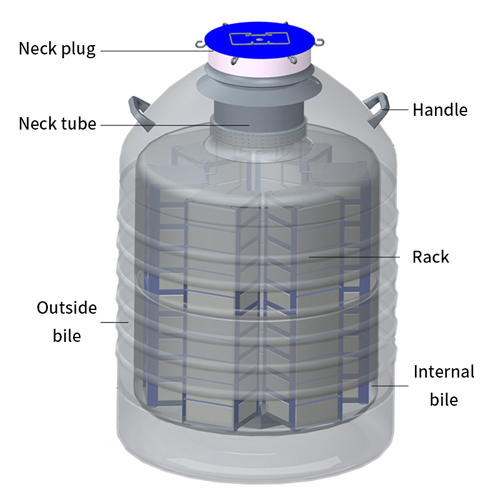 Neck plug
Handle
Neck tube
Rack
Outside bile
Internal bile