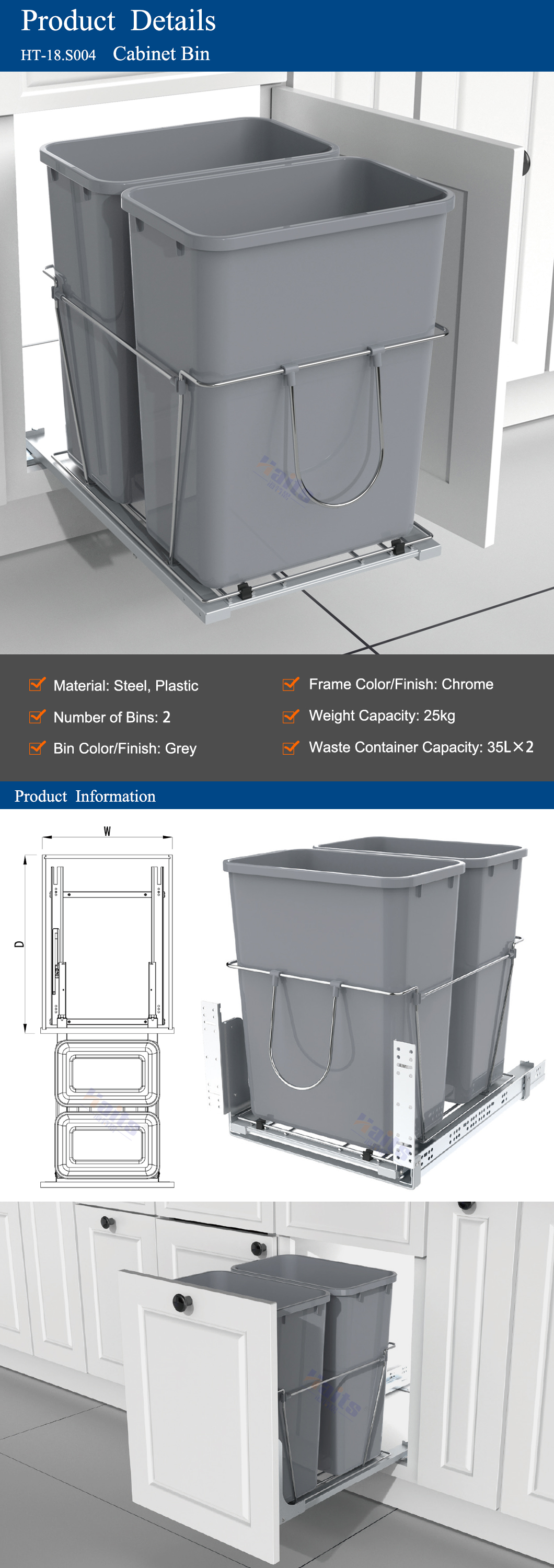 Product Details
HT-18.S004 Cabinet Bin

Material: Steel, Plastic
Number of Bins: 2
Bin Color/Finish: Grey
Frame Color/Finish: Chrome
Weight Capacity: 25kg
Waste Container Capacity: 35L×2

Product Information

W
D