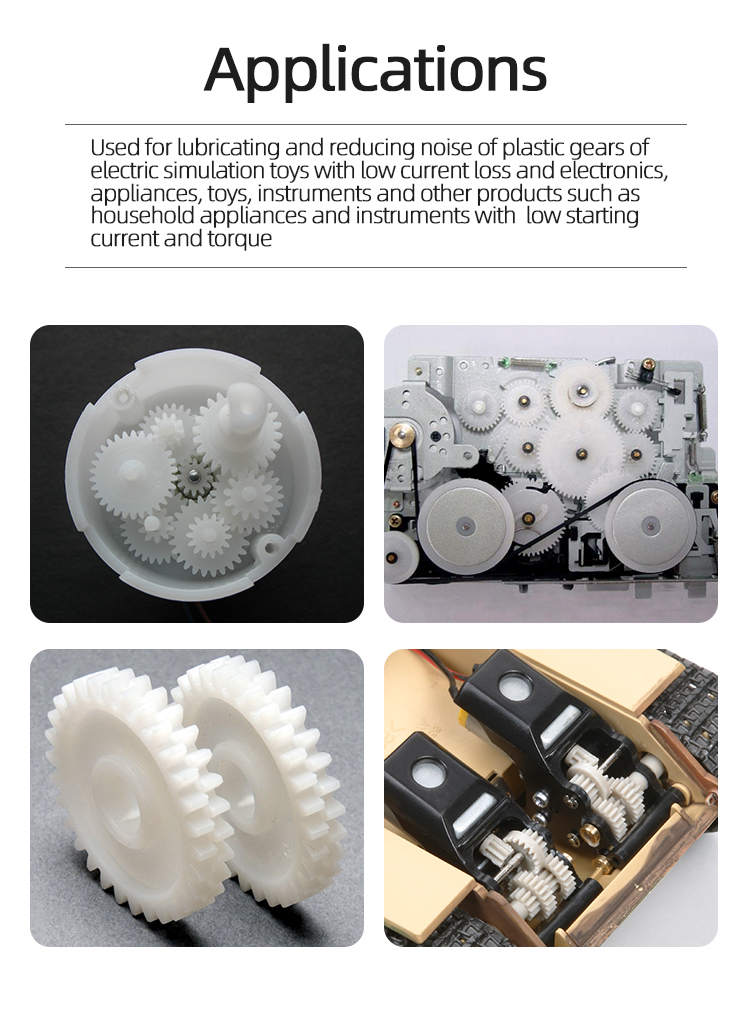 Applications

Used for lubricating and reducing noise of plastic gears of electric simulation toys with low current loss and electronics, appliances, toys, instruments and other products such as household appliances and instruments with  low starting current and torque