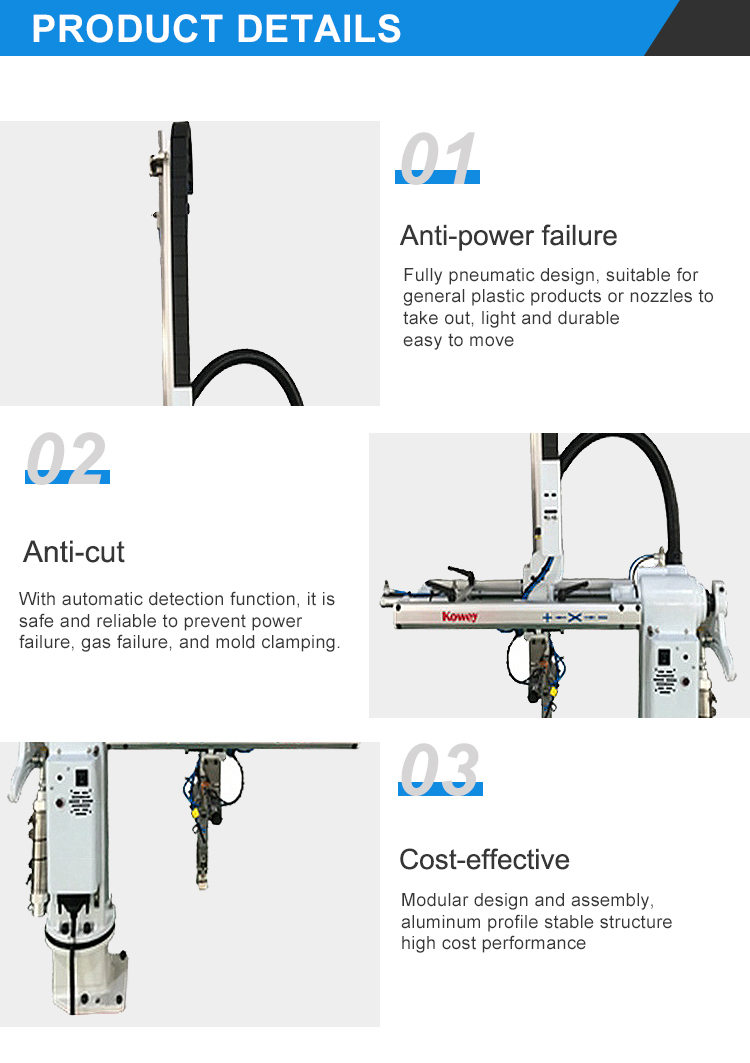 PRODUCT DETAILS

01

Anti-power failure

Fully pneumatic design, suitable for general plastic products or nozzles to take out, light and durable
easy to move

02

Anti-cut

With automatic detection function, it is safe and reliable to prevent power failure, gas failure, and mold clamping.

Kowey

03

Cost-effective

Modular design and assembly, aluminum profile stable structure
high cost performance