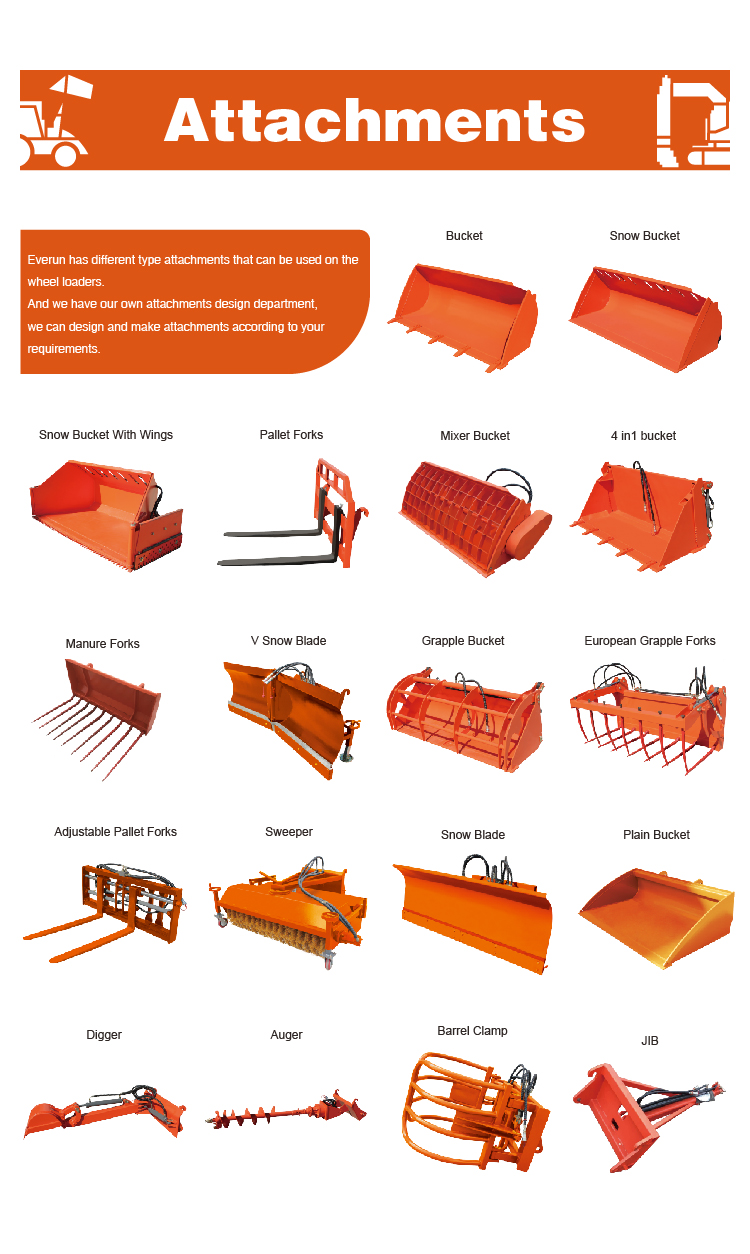 Attachments

Everun has different type attachments that can be used on the wheel loaders.
And we have our own attachments design department, we can design and make attachments according to your requirements.

Bucket

Snow Bucket

Snow Bucket With Wings

Pallet Forks

Mixer Bucket

4 in1 bucket

Manure Forks

V Snow Blade

Grapple Bucket

European Grapple Forks

Adjustable Pallet Forks

Sweeper

Snow Blade

Plain Bucket

Digger

Auger

Barrel Clamp

JIB